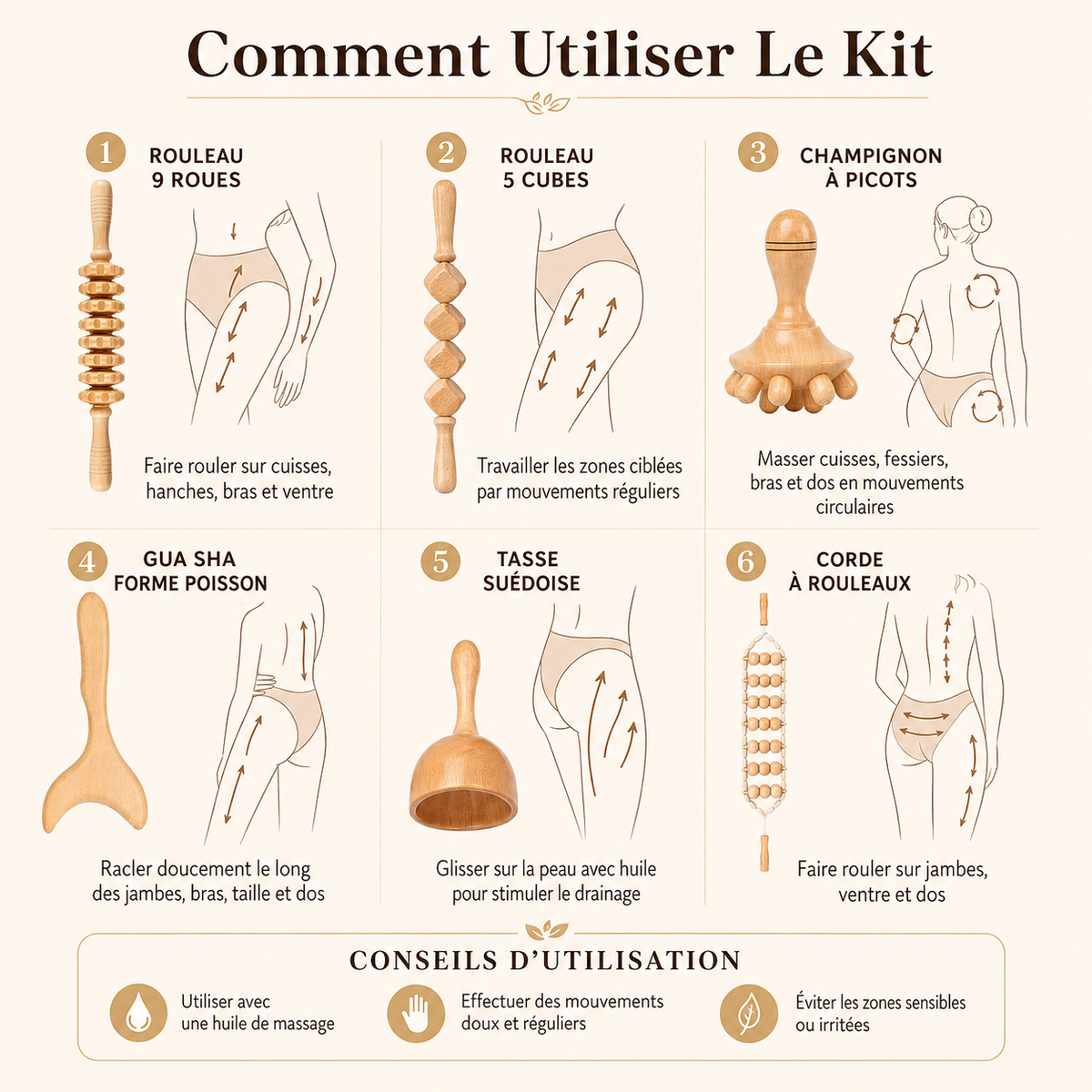 Comment Utiliser Le Kit

1 ROULEAU 9 ROUES

Faire rouler sur cuisses, hanches, bras et ventre

2 ROULEAU 5 CUBES

Travailler les zones ciblées par mouvements réguliers

3 CHAMPIGNON À PICOTS

Masser cuisses, fessiers, bras et dos en mouvements circulaires

4 GUA SHA FORME POISSON

Racler doucement le long des jambes, bras, taille et dos

5 TASSE SUÉDOISE

Glisser sur la peau avec huile pour stimuler le drainage

6 CORDE À ROULEAUX

Faire rouler sur jambes, ventre et dos

CONSEILS D'UTILISATION

Utiliser avec une huile de massage

Effectuer des mouvements doux et réguliers

Éviter les zones sensibles ou irritées