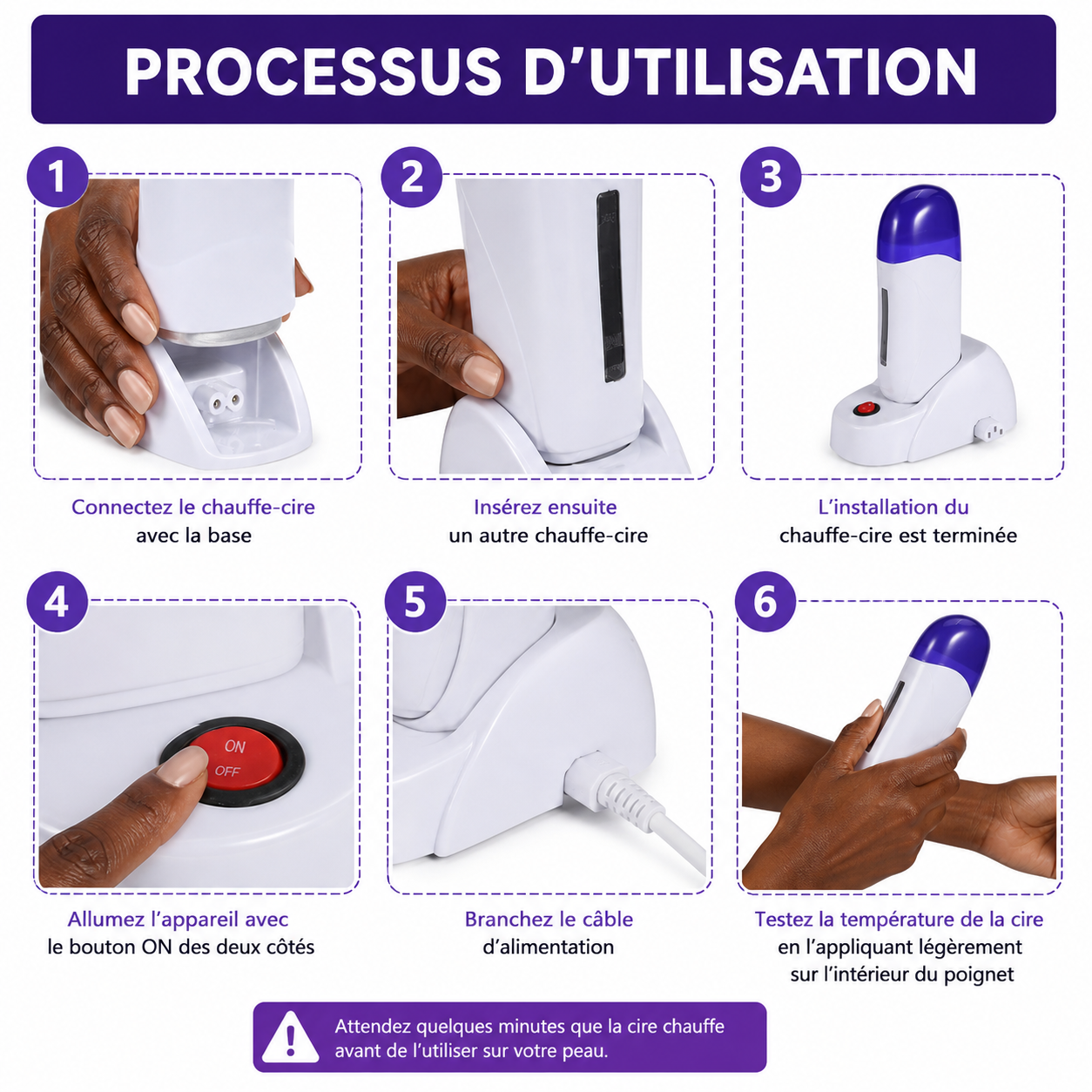 PROCESSUS D'UTILISATION

1
Connectez le chauffe-cire
avec la base

2
Insérez ensuite
un autre chauffe-cire

3
L'installation du
chauffe-cire est terminée

4
ON
OFF
Allumez l'appareil avec
le bouton ON des deux côtés

5
Branchez le câble
d'alimentation

6
Testez la température de la cire
en l'appliquant légèrement
sur l'intérieur du poignet

Attendez quelques minutes que la cire chauffe
avant de l'utiliser sur votre peau.